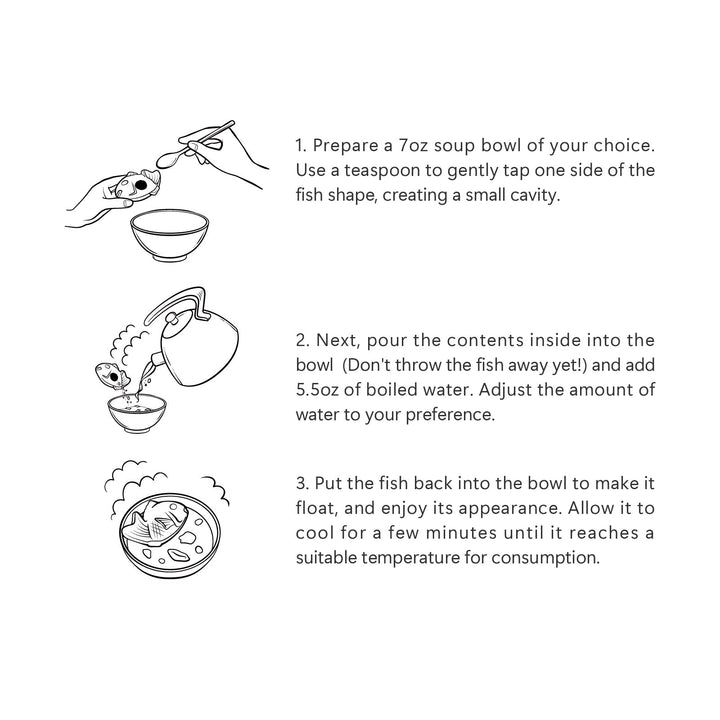 1. Prepare a 7oz soup bowl of your choice. Use a teaspoon to gently tap one side of the fish shape, creating a small cavity.

2. Next, pour the contents inside into the bowl (Don't throw the fish away yet!) and add 5.5oz of boiled water. Adjust the amount of water to your preference.

3. Put the fish back into the bowl to make it float, and enjoy its appearance. Allow it to cool for a few minutes until it reaches a suitable temperature for consumption.